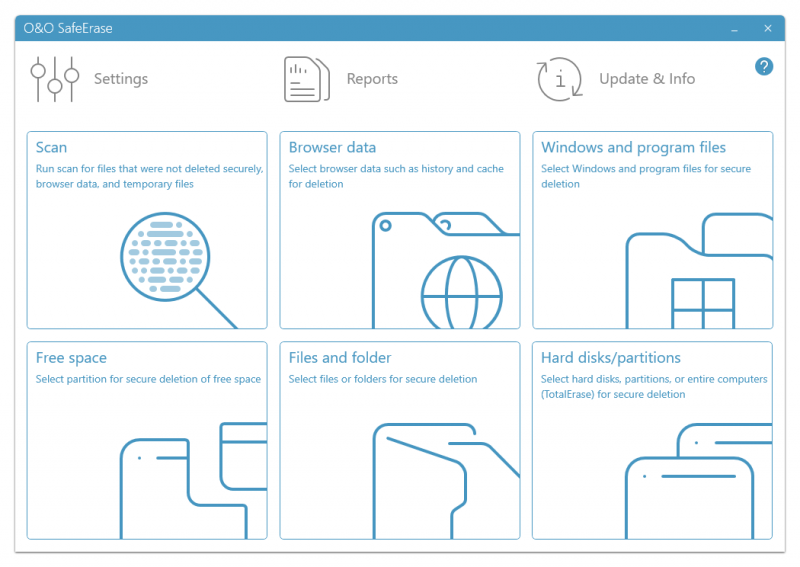 O&O SafeErase

Settings

Reports

Update & Info

?

Scan
Run scan for files that were not deleted securely, browser data, and temporary files

Browser data
Select browser data such as history and cache for deletion

Windows and program files
Select Windows and program files for secure deletion

Free space
Select partition for secure deletion of free space

Files and folder
Select files or folders for secure deletion

Hard disks/partitions
Select hard disks, partitions, or entire computers (TotalErase) for secure deletion